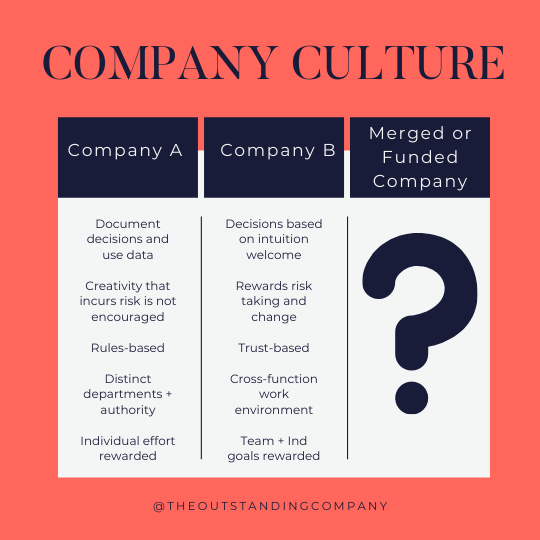 COMPANY CULTURE

| Company A | Company B | Merged or Funded Company |
|---|---|---|
| Document decisions and use data | Decisions based on intuition welcome | ? |
| Creativity that incurs risk is not encouraged | Rewards risk taking and change | |
| Rules-based | Trust-based | |
| Distinct departments + authority | Cross-function work environment | |
| Individual effort rewarded | Team + Ind goals rewarded | |

@THEOUTSTANDINGCOMPANY